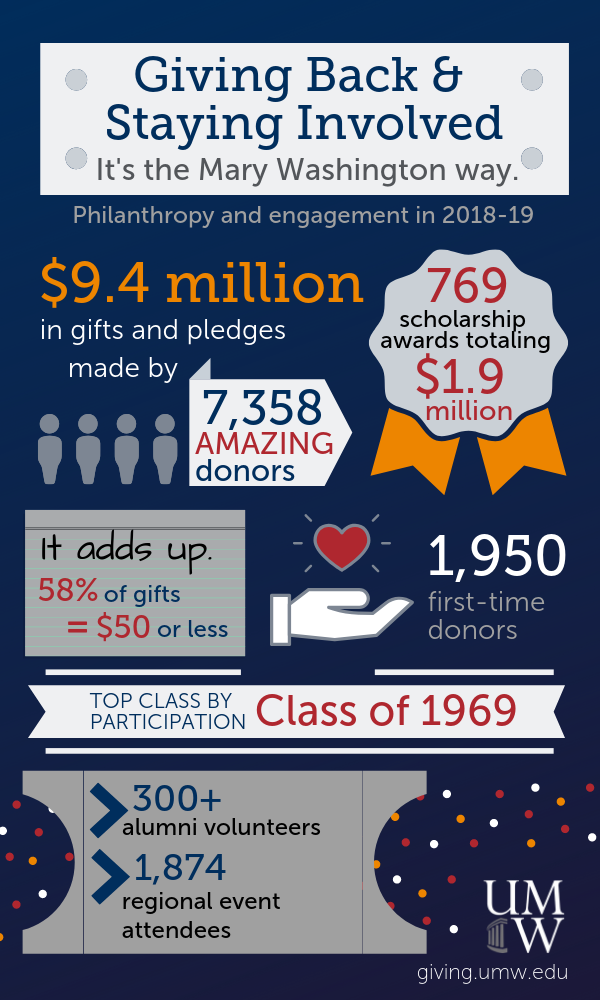 Giving Back &
Staying Involved
It's the Mary Washington way.

Philanthropy and engagement in 2018-19

$9.4 million
in gifts and pledges made by

7,358
AMAZING
donors

769
scholarship awards totaling
$1.9
million

It adds up.
58% of gifts
= $50 or less

1,950
first-time donors

TOP CLASS BY PARTICIPATION Class of 1969

300+
alumni volunteers

1,874
regional event attendees

UMW

giving.umw.edu